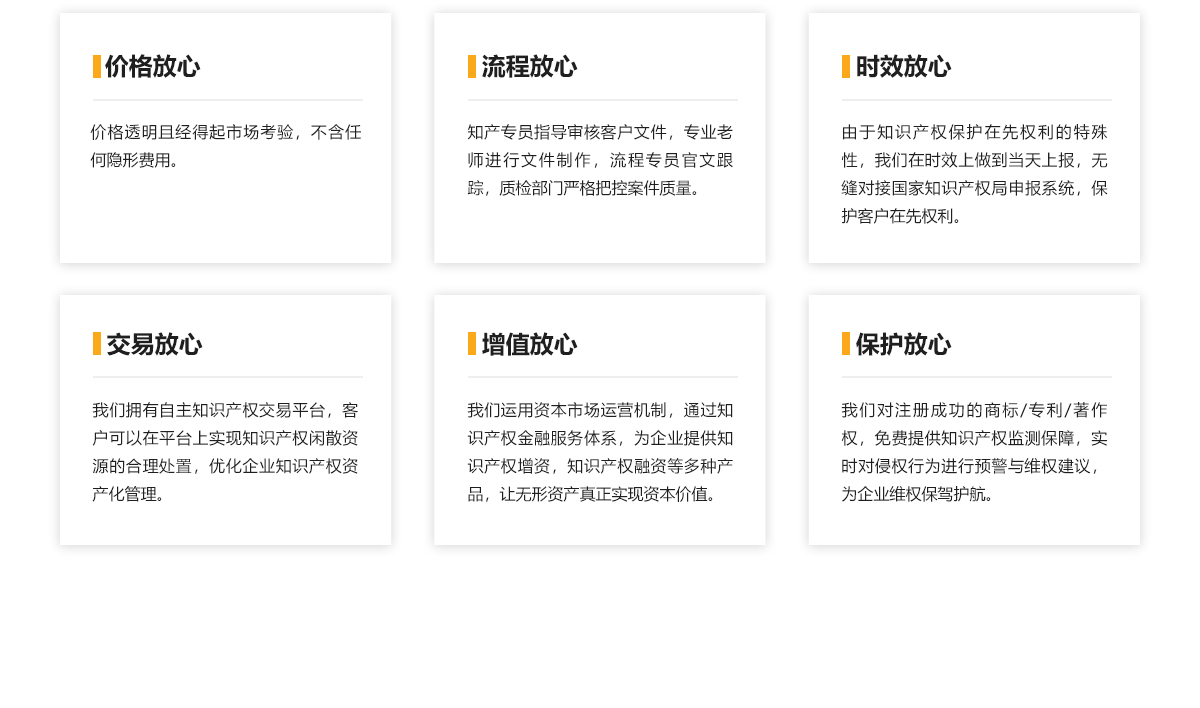 价格放心

价格透明且经得起市场考验，不含任何隐形费用。

流程放心

知产专员指导审核客户文件，专业老师进行文件制作，流程专员官文跟踪，质检部门严格把控案件质量。

时效放心

由于知识产权保护在先权利的特殊性，我们在时效上做到当天上报，无缝对接国家知识产权局申报系统，保护客户在先权利。

交易放心

我们拥有自主知识产权交易平台，客户可以在平台上实现知识产权闲散资源的合理处置，优化企业知识产权资产化管理。

增值放心

我们运用资本市场运营机制，通过知识产权金融服务体系，为企业提供知识产权增资，知识产权融资等多种产品，让无形资产真正实现资本价值。

保护放心

我们对注册成功的商标/专利/著作权，免费提供知识产权监测保障，实时对侵权行为进行预警与维权建议，为企业维权保驾护航。